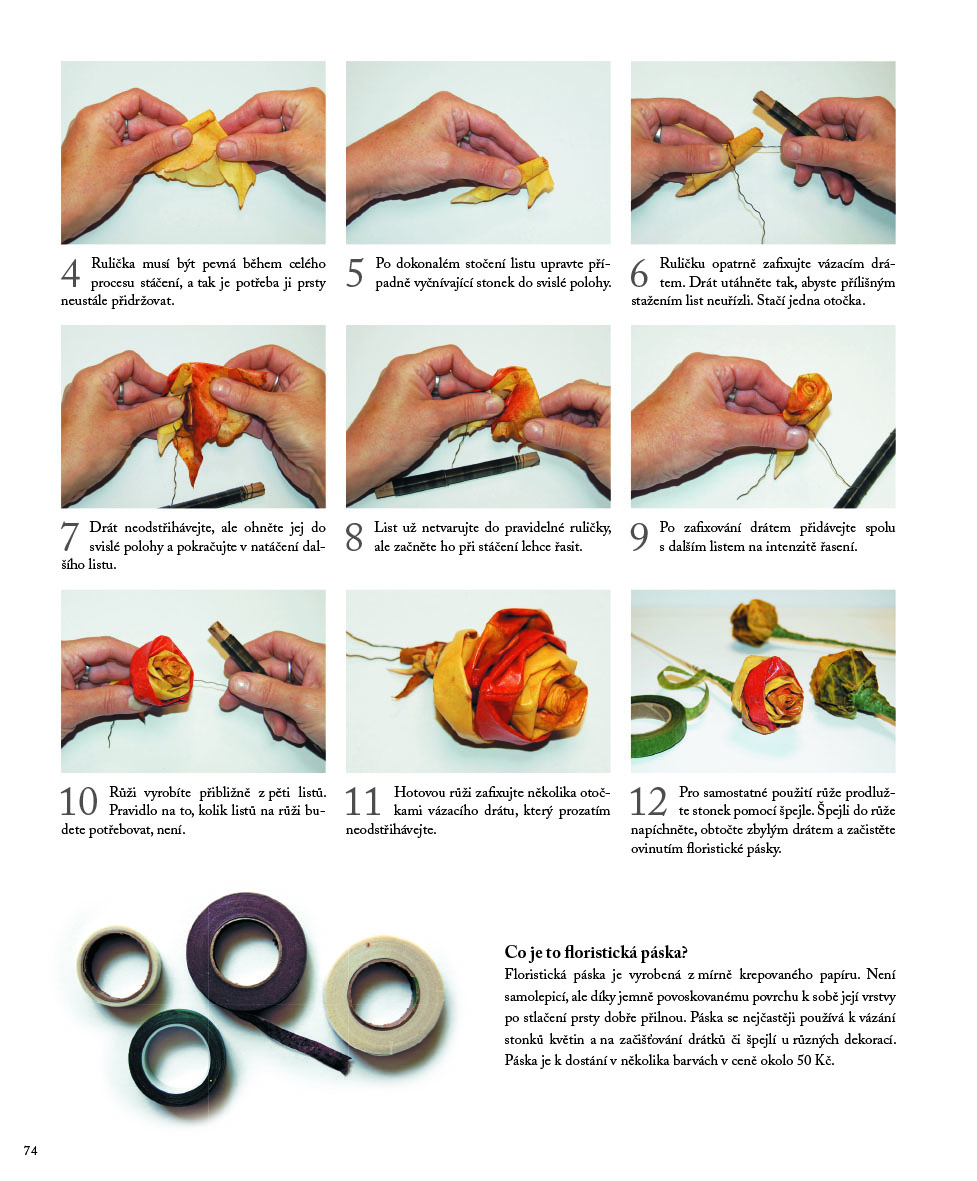 4 Rulička musí být pevná během celého procesu stáčení, a tak je potřeba ji prsty neustále přidržovat.

5 Po dokonalém stočení listu upravte případně vyčnívající stonek do svislé polohy.

6 Ruličku opatrně zafixujte vázacím drátem. Drát utáhněte tak, abyste přílišným stažením list neuřízli. Stačí jedna otočka.

7 Drát neodstřihávejte, ale ohněte jej do svislé polohy a pokračujte v natáčení dalšího listu.

8 List už netvarujte do pravidelné ruličky, ale začněte ho při stáčení lehce řasit.

9 Po zafixování drátem přidávejte spolu s dalším listem na intenzitě řasení.

10 Růži vyrobíte přibližně z pěti listů. Pravidlo na to, kolik listů na růži budete potřebovat, není.

11 Hotovou růži zafixujte několika otočkami vázacího drátu, který prozatím neodstřihávejte.

12 Pro samostatné použití růže prodlužte stonek pomocí špejle. Špejli do růže napíchněte, obtočte zbylým drátem a začistěte ovinutím floristické pásky.

Co je to floristická páska?
Floristická páska je vyrobená z mírně krepovaného papíru. Není samolepicí, ale díky jemně povoskovanému povrchu k sobě její vrstvy po stlačení prsty dobře přilnou. Páska se nejčastěji používá k vázání stonků květin a na začišťování drátků či špejlí u různých dekorací. Páska je k dostání v několika barvách v ceně okolo 50 Kč.

74